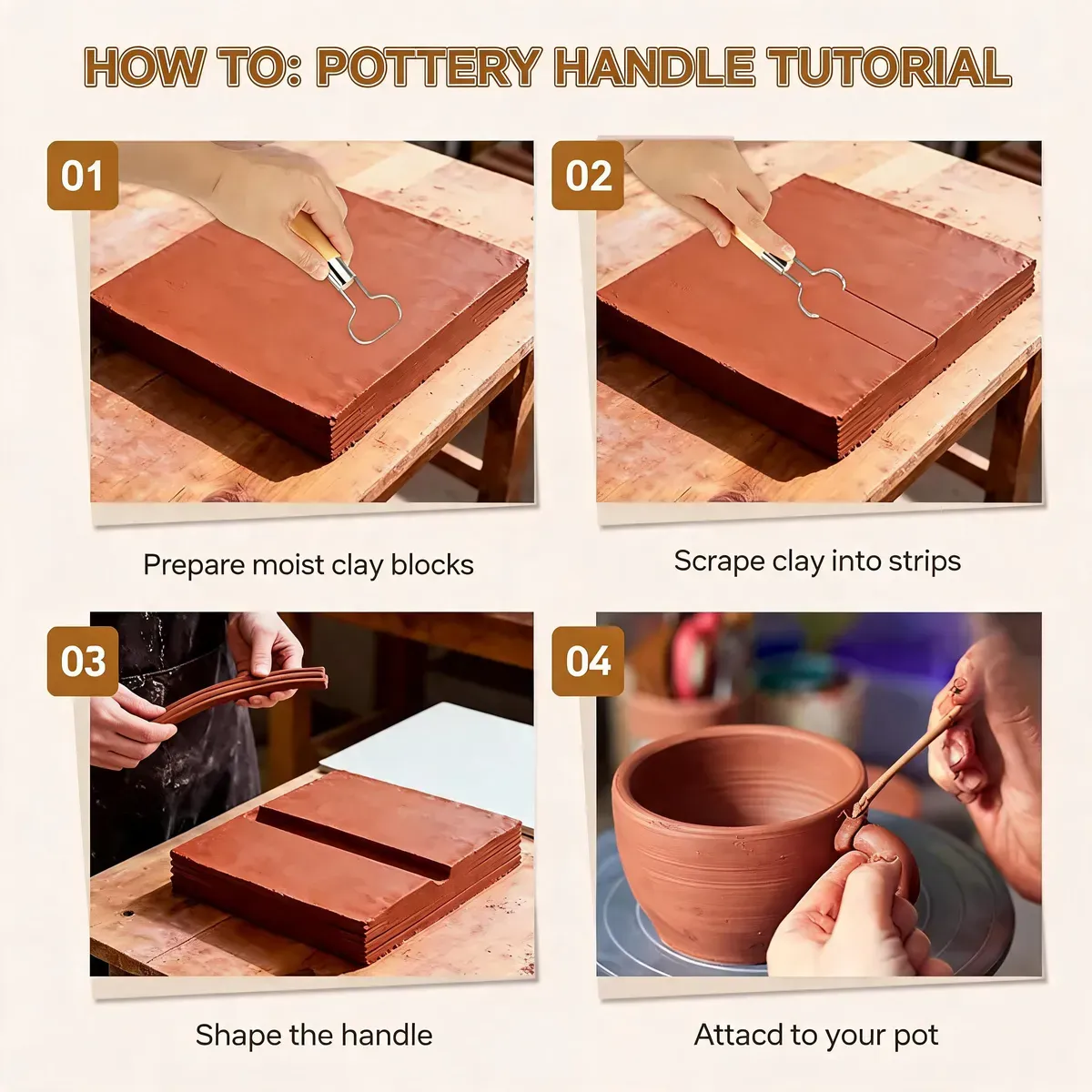 HOW TO: POTTERY HANDLE TUTORIAL

01

Prepare moist clay blocks

02

Scrape clay into strips

03

Shape the handle

04

Attacd to your pot